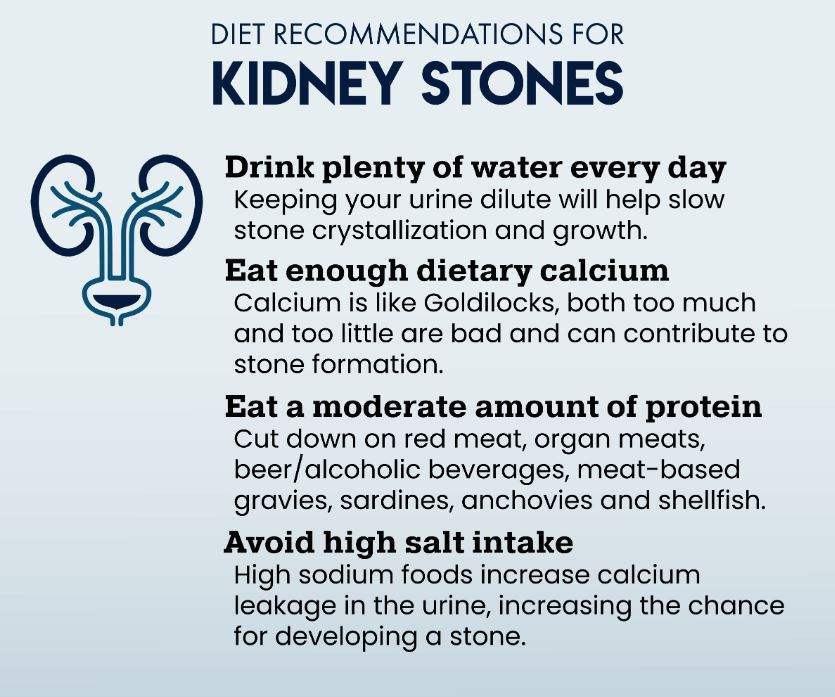 DIET RECOMMENDATIONS FOR
KIDNEY STONES

Drink plenty of water every day
Keeping your urine dilute will help slow stone crystallization and growth.

Eat enough dietary calcium
Calcium is like Goldilocks, both too much and too little are bad and can contribute to stone formation.

Eat a moderate amount of protein
Cut down on red meat, organ meats, beer/alcoholic beverages, meat-based gravies, sardines, anchovies and shellfish.

Avoid high salt intake
High sodium foods increase calcium leakage in the urine, increasing the chance for developing a stone.