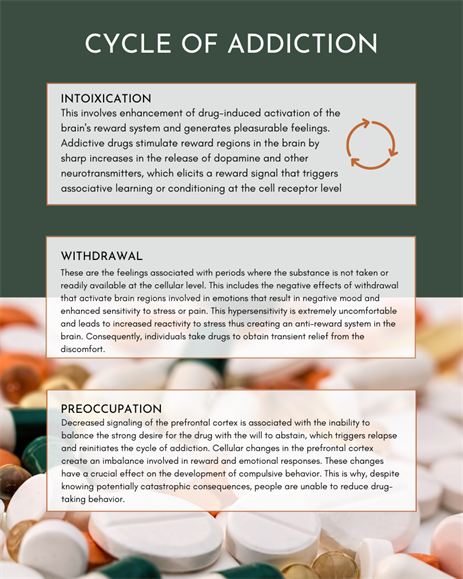 CYCLE OF ADDICTION

INTOIXICATION
This involves enhancement of drug-induced activation of the brain's reward system and generates pleasurable feelings. Addictive drugs stimulate reward regions in the brain by sharp increases in the release of dopamine and other neurotransmitters, which elicits a reward signal that triggers associative learning or conditioning at the cell receptor level

WITHDRAWAL
These are the feelings associated with periods where the substance is not taken or readily available at the cellular level. This includes the negative effects of withdrawal that activate brain regions involved in emotions that result in negative mood and enhanced sensitivity to stress or pain. This hypersensitivity is extremely uncomfortable and leads to increased reactivity to stress thus creating an anti-reward system in the brain. Consequently, individuals take drugs to obtain transient relief from the discomfort.

PREOCCUPATION
Decreased signaling of the prefrontal cortex is associated with the inability to balance the strong desire for the drug with the will to abstain, which triggers relapse and reinitiates the cycle of addiction. Cellular changes in the prefrontal cortex create an imbalance involved in reward and emotional responses. These changes have a crucial effect on the development of compulsive behavior. This is why, despite knowing potentially catastrophic consequences, people are unable to reduce drug-taking behavior.