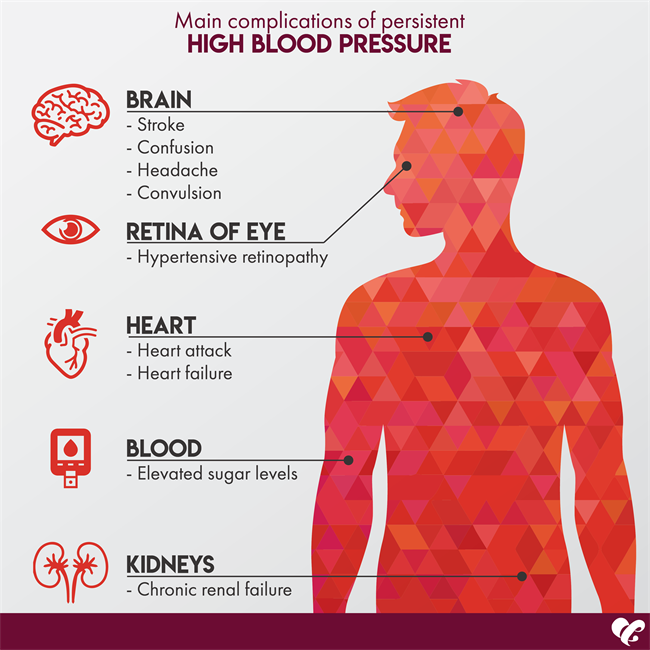 Main complications of persistent
HIGH BLOOD PRESSURE

BRAIN
- Stroke
- Confusion
- Headache
- Convulsion

RETINA OF EYE
- Hypertensive retinopathy

HEART
- Heart attack
- Heart failure

BLOOD
- Elevated sugar levels

KIDNEYS
- Chronic renal failure